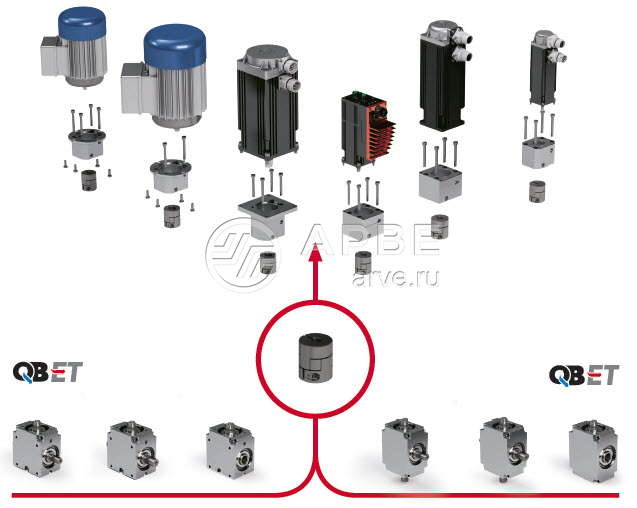 АРВЕ
arve.ru

QBET

QBET