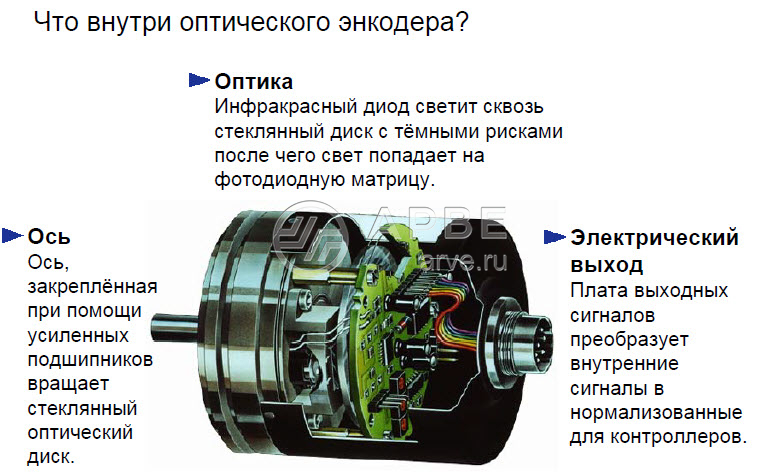 Что внутри оптического энкодера?

Оптика
Инфракрасный диод светит сквозь стеклянный диск с тёмными рисками после чего свет попадает на фотодиодную матрицу.

Ось
Ось, закреплённая при помощи усиленных подшипников вращает стеклянный оптический диск.

АРВЕ
arve.ru

Электрический выход
Плата выходных сигналов преобразует внутренние сигналы в нормализованные для контроллеров.