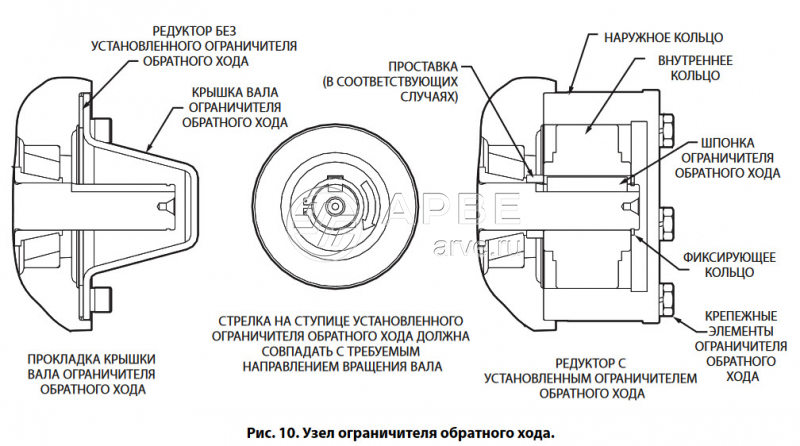 РЕДУКТОР БЕЗ УСТАНОВЛЕННОГО ОГРАНИЧИТЕЛЯ ОБРАТНОГО ХОДА

КРЫШКА ВАЛА ОГРАНИЧИТЕЛЯ ОБРАТНОГО ХОДА

ПРОКЛАДКА КРЫШКИ ВАЛА ОГРАНИЧИТЕЛЯ ОБРАТНОГО ХОДА

ПРОСТАВКА (В СООТВЕТСТВУЮЩИХ СЛУЧАЯХ)

АРВЕ
arve.ru

СТРЕЛКА НА СТУПИЦЕ УСТАНОВЛЕННОГО ОГРАНИЧИТЕЛЯ ОБРАТНОГО ХОДА ДОЛЖНА СОВПАДАТЬ С ТРЕБУЕМЫМ НАПРАВЛЕНИЕМ ВРАЩЕНИЯ ВАЛА

НАРУЖНОЕ КОЛЬЦО

ВНУТРЕННЕЕ КОЛЬЦО

ШПОНКА ОГРАНИЧИТЕЛЯ ОБРАТНОГО ХОДА

ФИКСИРУЮЩЕЕ КОЛЬЦО

КРЕПЕЖНЫЕ ЭЛЕМЕНТЫ ОГРАНИЧИТЕЛЯ ОБРАТНОГО ХОДА

РЕДУКТОР С УСТАНОВЛЕННЫМ ОГРАНИЧИТЕЛЕМ ОБРАТНОГО ХОДА

Рис. 10. Узел ограничителя обратного хода.