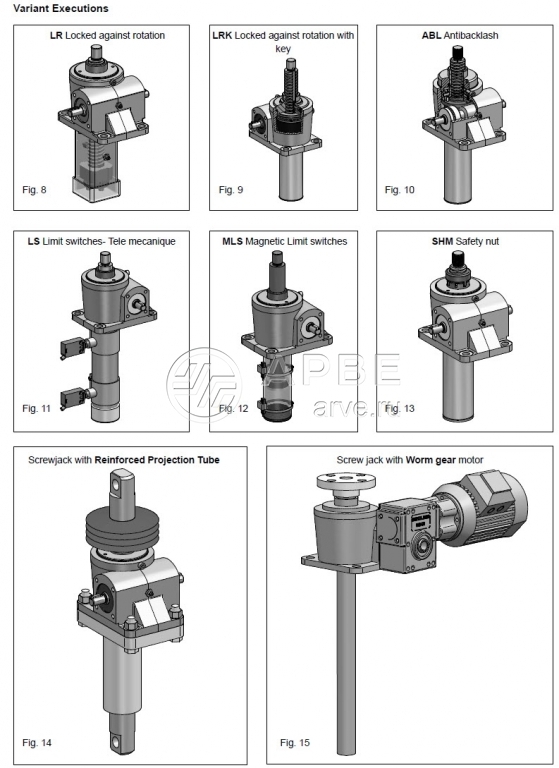 Variant Executions

LR Locked against rotation

Fig. 8

LRK Locked against rotation with key

Fig. 9

ABL Antibacklash

Fig. 10

LS Limit switches- Tele mecanique

Fig. 11

MLS Magnetic Limit switches

Fig. 12

SHM Safety nut

Fig. 13

АРВЕ
arve.ru

Screwjack with Reinforced Projection Tube

Fig. 14

Screw jack with Worm gear motor

Fig. 15